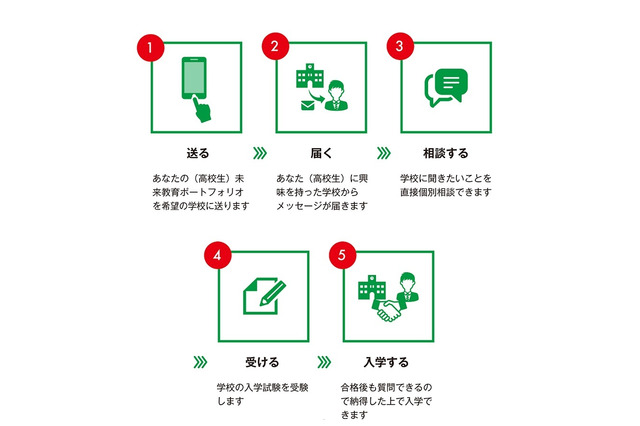 1

送る

あなたの（高校生）未来教育ポートフォリオを希望の学校に送ります

2

届く

あなた（高校生）に興味を持った学校からメッセージが届きます

3

相談する

学校に聞きたいことを直接個別相談できます

4

受ける

学校の入学試験を受験します

5

入学する

合格後も質問できるので納得した上で入学できます